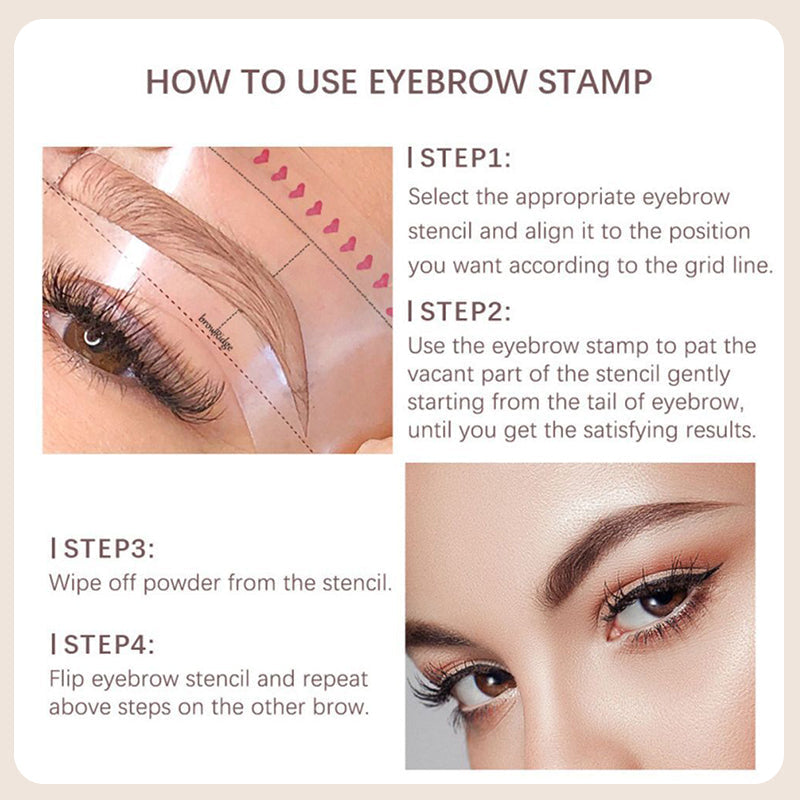 HOW TO USE EYEBROW STAMP

browRidge

| STEP1:
Select the appropriate eyebrow stencil and align it to the position you want according to the grid line.

| STEP2:
Use the eyebrow stamp to pat the vacant part of the stencil gently starting from the tail of eyebrow, until you get the satisfying results.

| STEP3:
Wipe off powder from the stencil.

| STEP4:
Flip eyebrow stencil and repeat above steps on the other brow.