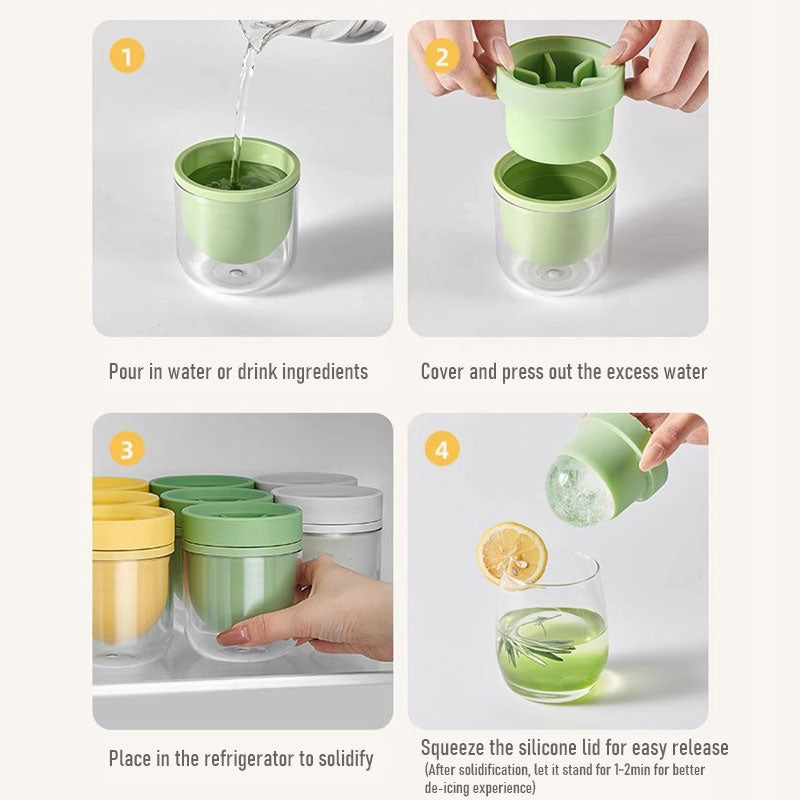 1

Pour in water or drink ingredients

2

Cover and press out the excess water

3

Place in the refrigerator to solidify

4

Squeeze the silicone lid for easy release
(After solidification, let it stand for 1~2min for better de-icing experience)